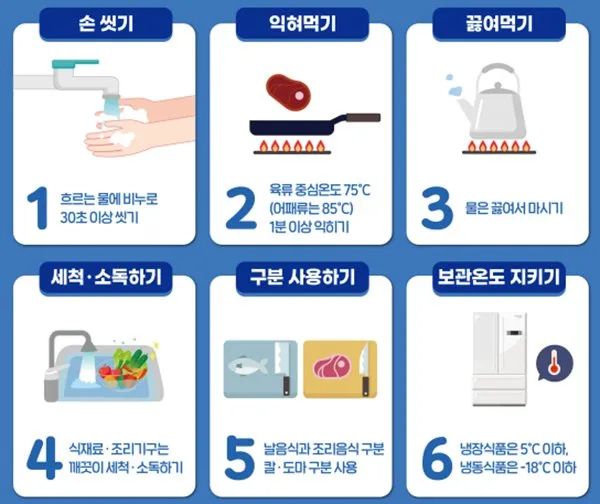 손 씻기

1 흐르는 물에 비누로 30초 이상 씻기

익혀먹기

2 육류 중심온도 75°C (어패류는 85°C) 1분 이상 익히기

끓여먹기

3 물은 끓여서 마시기

세척·소독하기

4 식재료·조리기구는 깨끗이 세척·소독하기

구분 사용하기

5 날음식과 조리음식 구분 칼·도마 구분 사용

보관온도 지키기

6 냉장식품은 5°C 이하, 냉동식품은 -18°C 이하